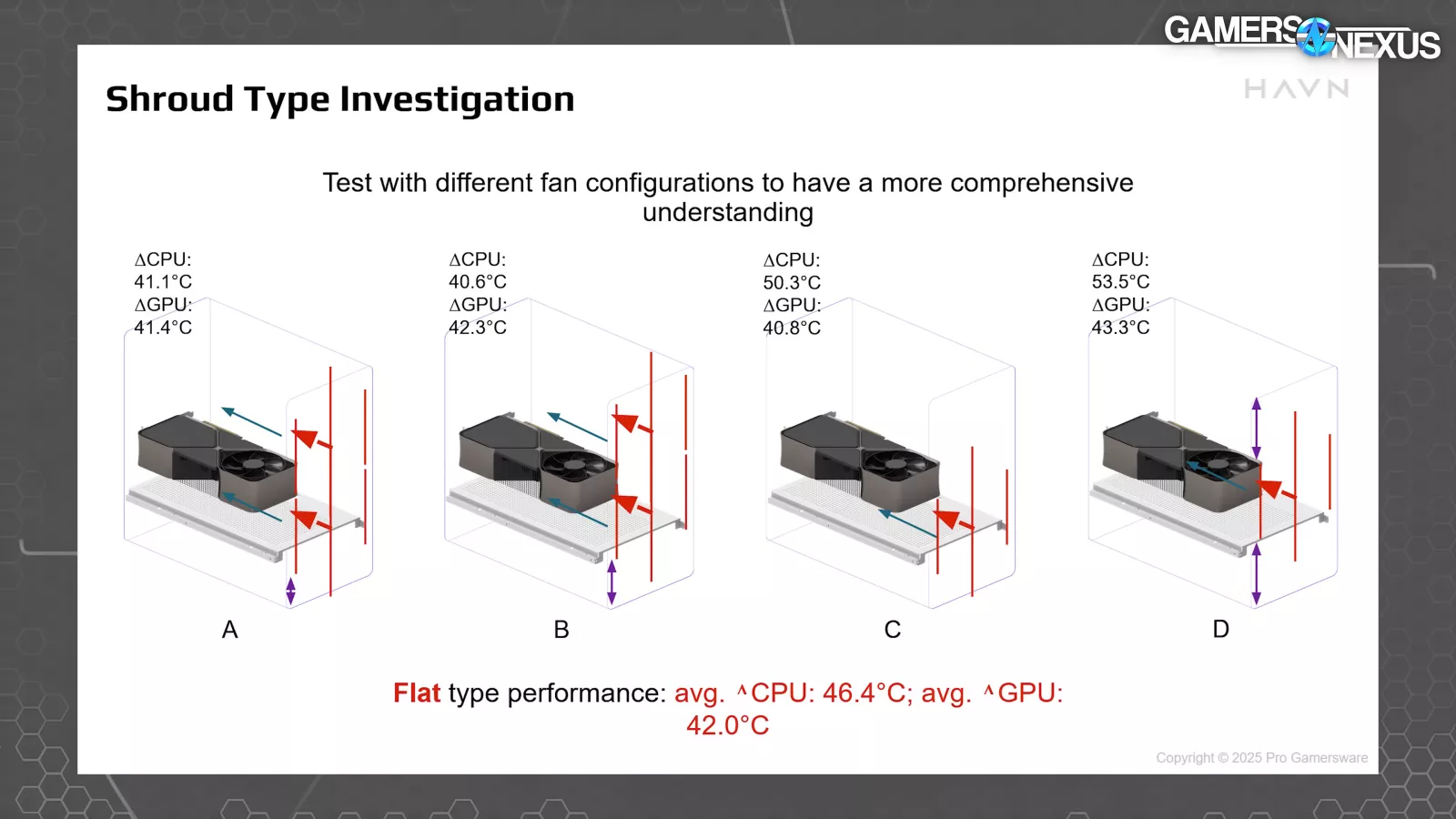 GAMERS NEXUS

HAVN

Shroud Type Investigation

Test with different fan configurations to have a more comprehensive understanding

ΔCPU: 41.1°C
ΔGPU: 41.4°C

A

ΔCPU: 40.6°C
ΔGPU: 42.3°C

B

ΔCPU: 50.3°C
ΔGPU: 40.8°C

C

ΔCPU: 53.5°C
ΔGPU: 43.3°C

D

Flat type performance: avg. ^CPU: 46.4°C; avg. ^GPU: 42.0°C

Copyright © 2025 Pro Gamersware